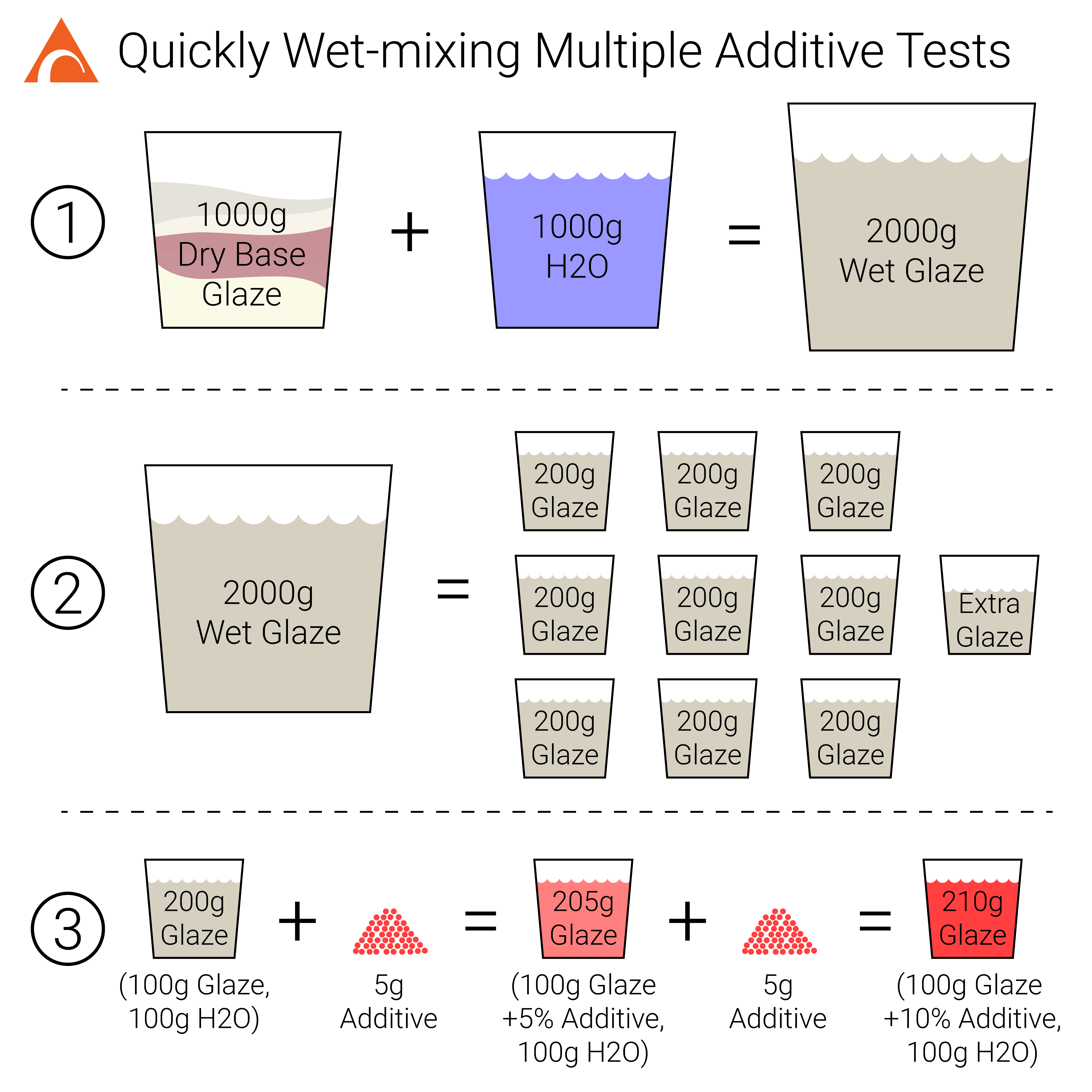 Quickly Wet-mixing Multiple Additive Tests

1

1000g Dry Base Glaze + 1000g H2O = 2000g Wet Glaze

2

2000g Wet Glaze =

200g Glaze
200g Glaze
200g Glaze
200g Glaze
200g Glaze
200g Glaze
Extra Glaze
200g Glaze
200g Glaze
200g Glaze

3

200g Glaze (100g Glaze, 100g H2O) + 5g Additive = 205g Glaze (100g Glaze +5% Additive, 100g H2O) + 5g Additive = 210g Glaze (100g Glaze +10% Additive, 100g H2O)